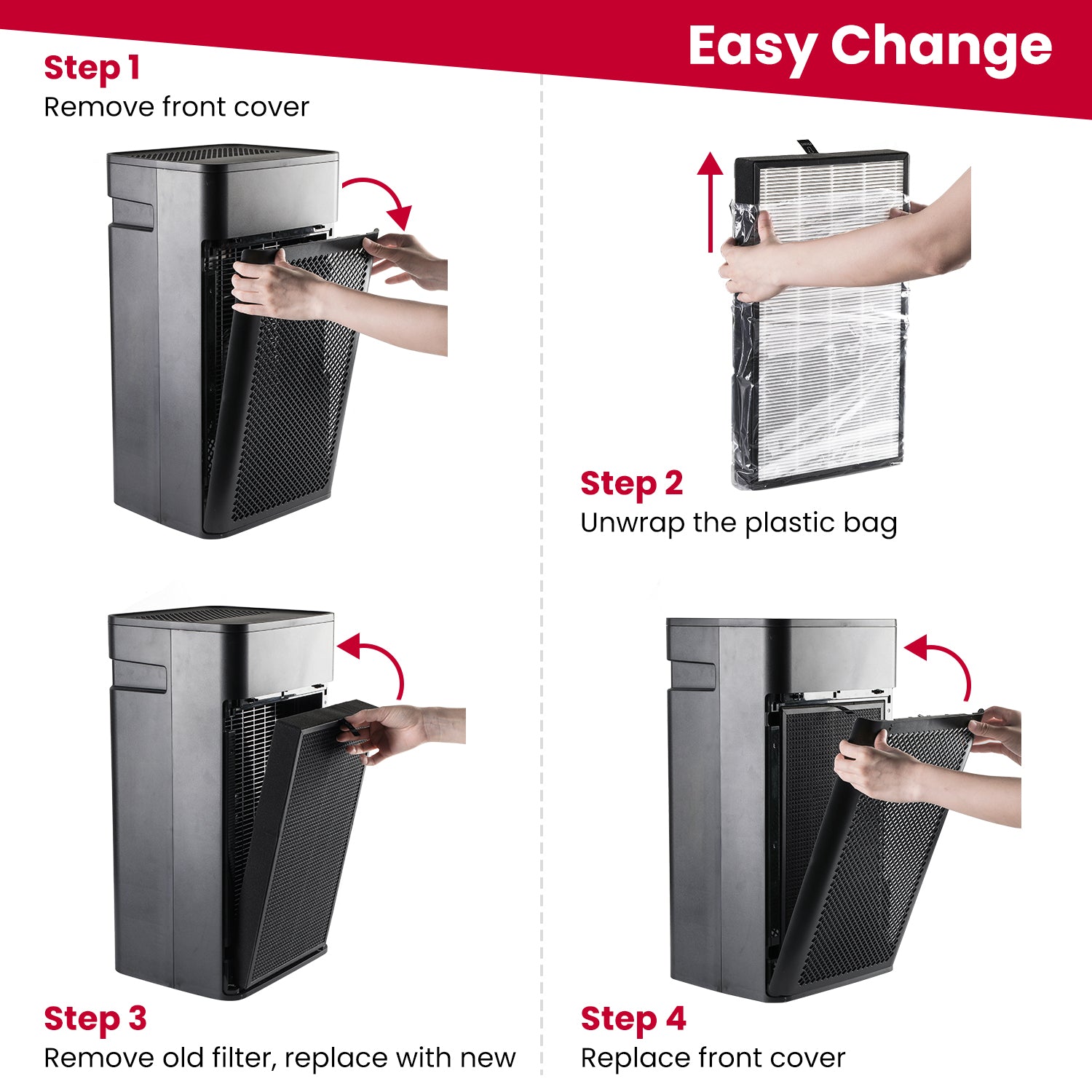 Easy Change

Step 1
Remove front cover

Step 2
Unwrap the plastic bag

Step 3
Remove old filter, replace with new

Step 4
Replace front cover