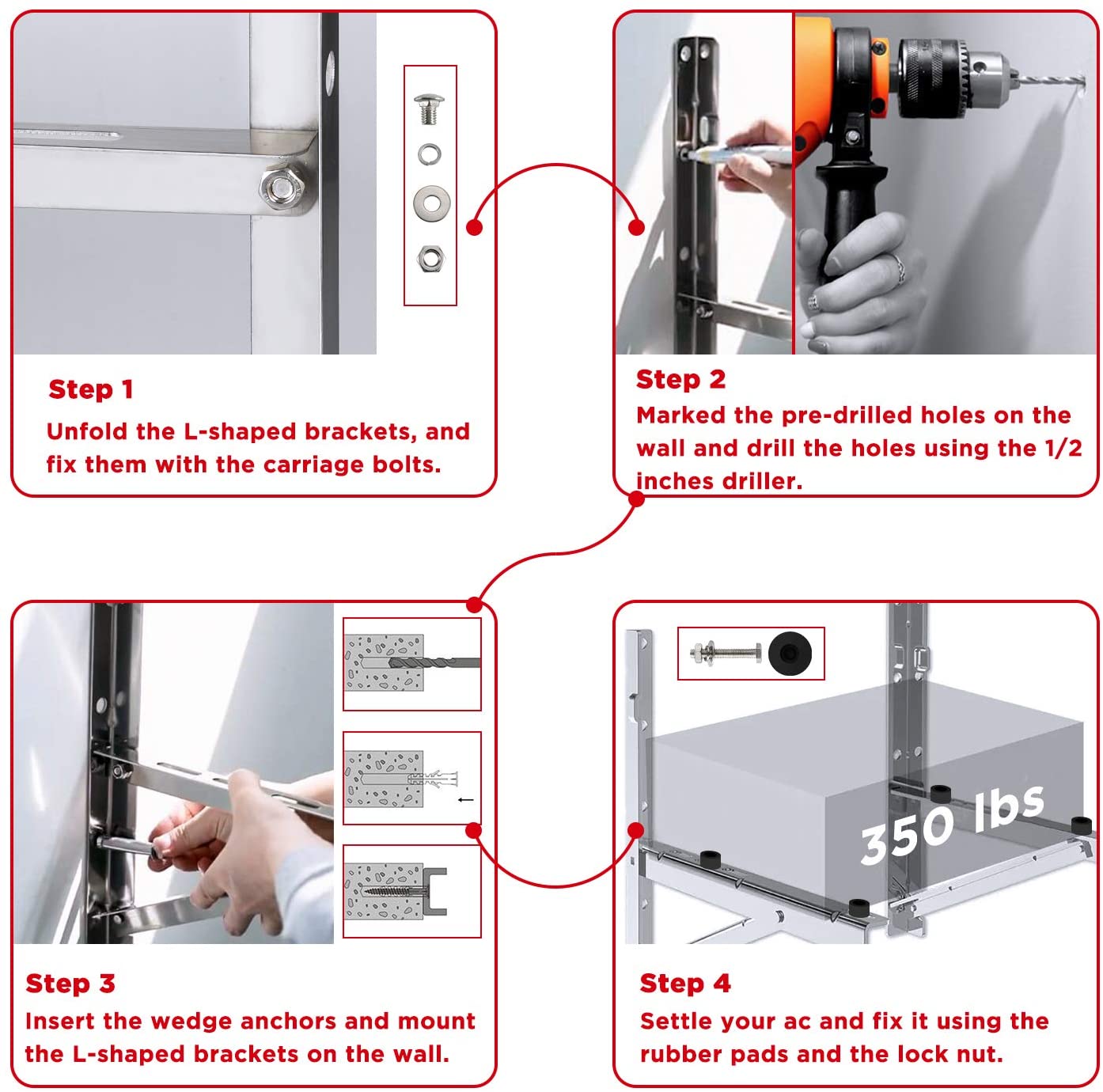 Step 1
Unfold the L-shaped brackets, and fix them with the carriage bolts.

Step 2
Marked the pre-drilled holes on the wall and drill the holes using the 1/2 inches driller.

Step 3
Insert the wedge anchors and mount the L-shaped brackets on the wall.

350 lbs

Step 4
Settle your ac and fix it using the rubber pads and the lock nut.