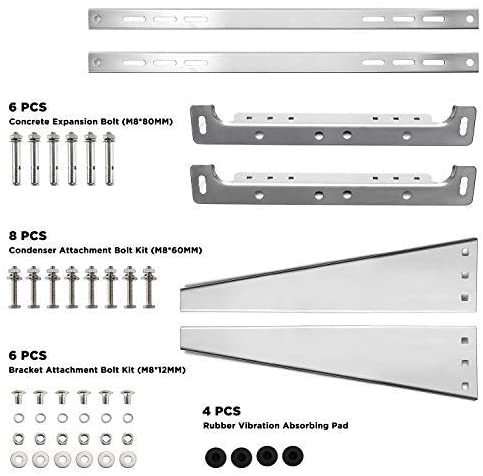 6 PCS
Concrete Expansion Bolt (M8*80MM)

8 PCS
Condenser Attachment Bolt Kit (M8*60MM)

6 PCS
Bracket Attachment Bolt Kit (M8*12MM)

4 PCS
Rubber Vibration Absorbing Pad