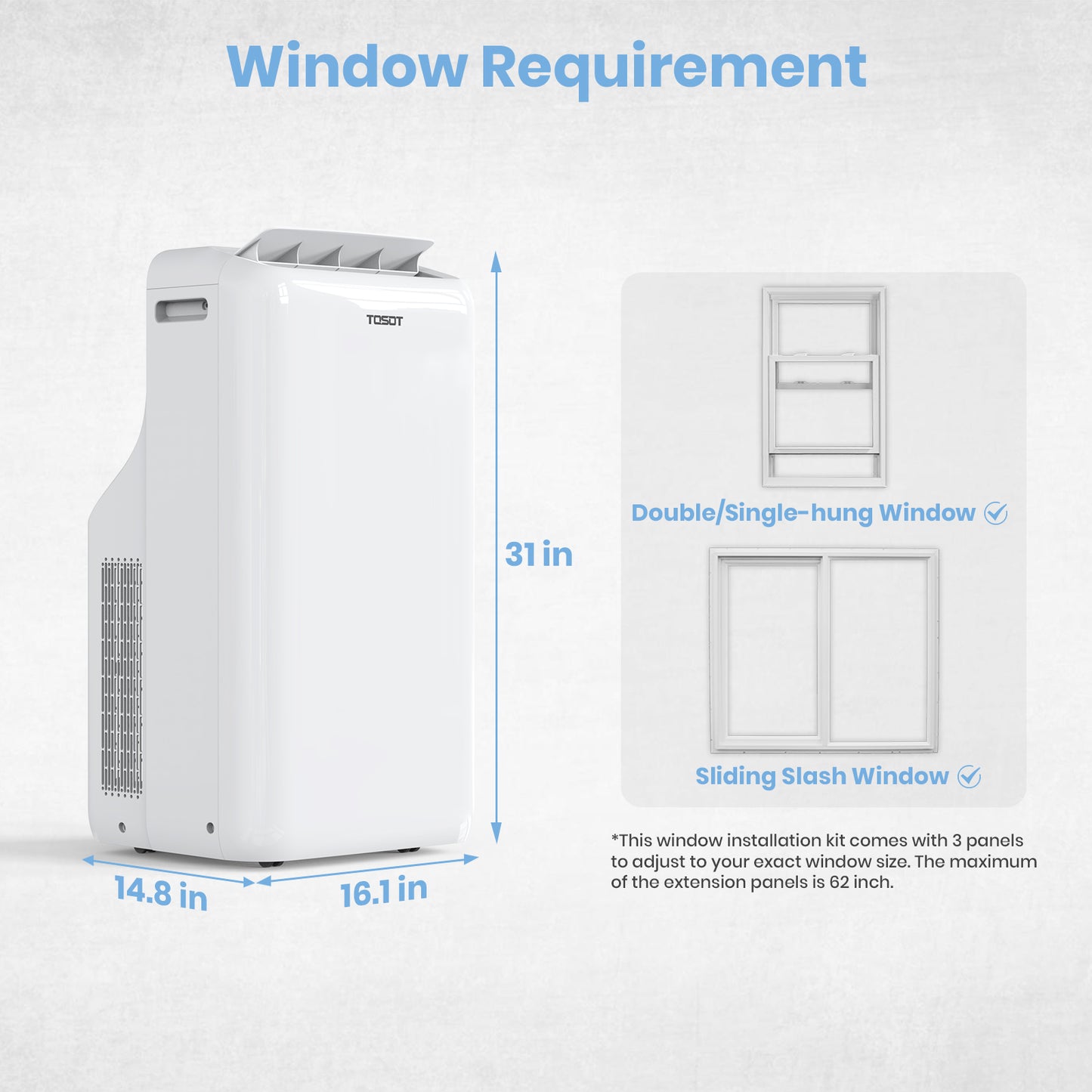 Window Requirement

TOSOT

31 in

14.8 in

16.1 in

Double/Single-hung Window

Sliding Slash Window

*This window installation kit comes with 3 panels to adjust to your exact window size. The maximum of the extension panels is 62 inch.