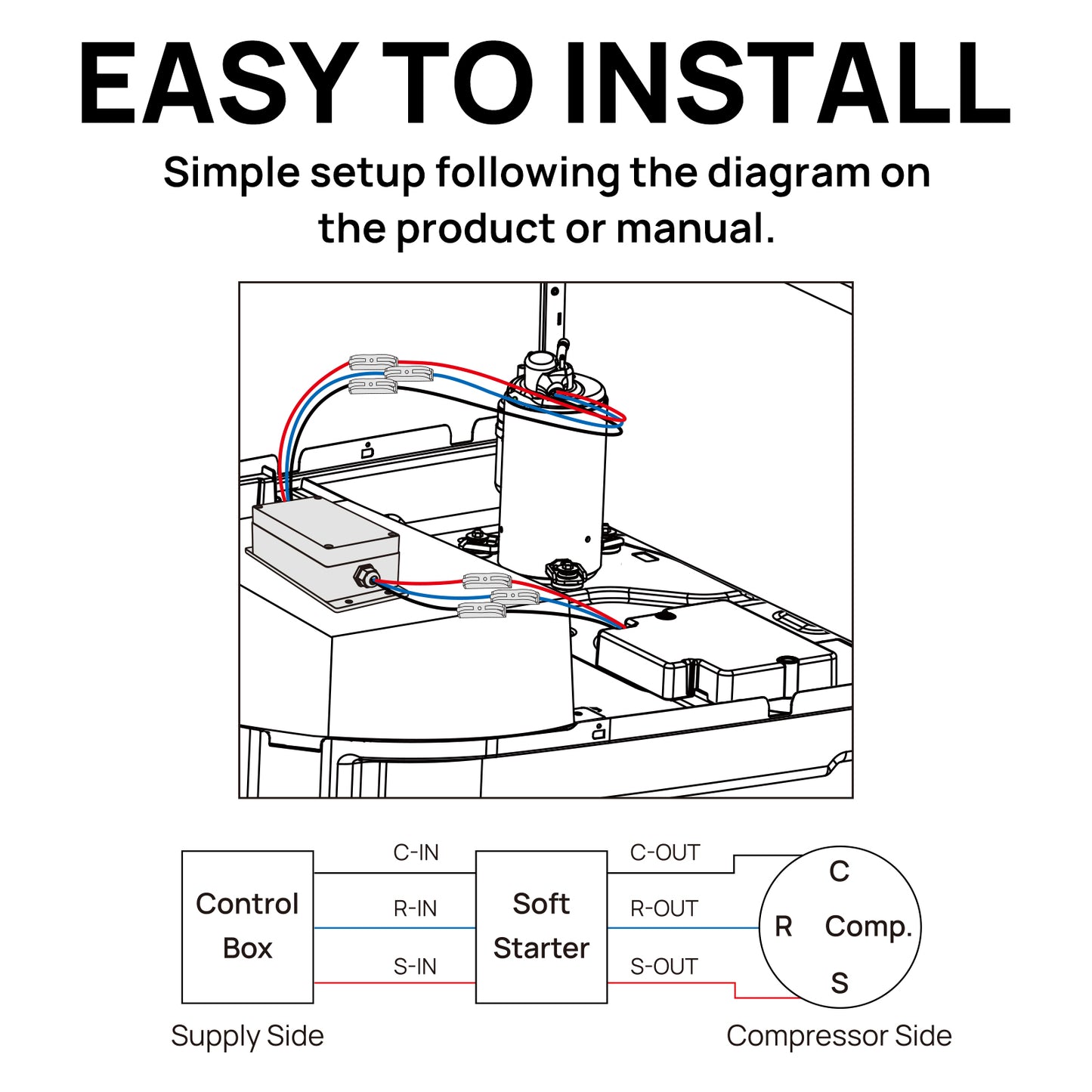 EASY TO INSTALL

Simple setup following the diagram on the product or manual.

Control Box

C-IN

R-IN

S-IN

Soft Starter

C-OUT

R-OUT

S-OUT

C

R Comp.

S

Supply Side

Compressor Side